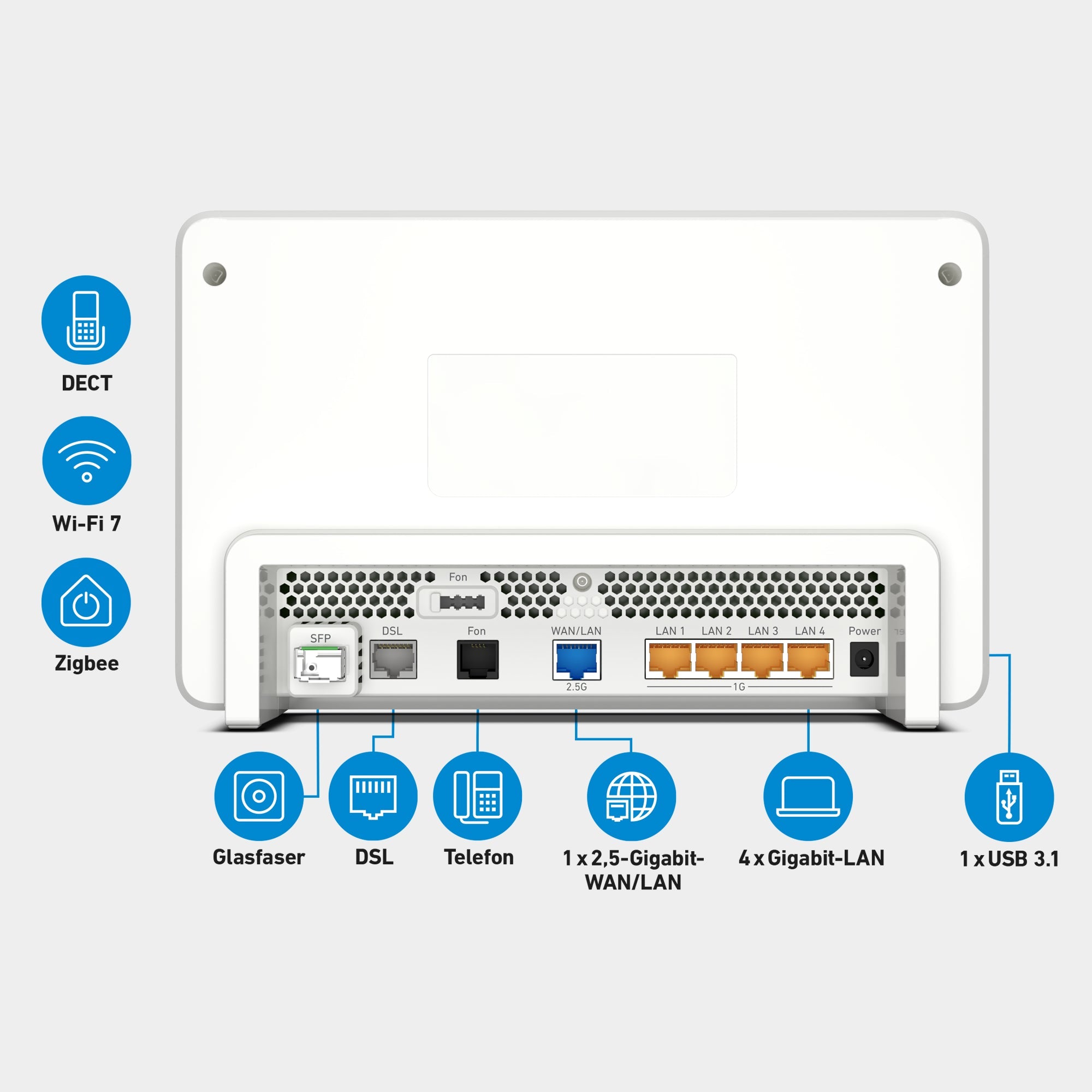 DECT

Wi-Fi 7

Zigbee

Fon

SFP

DSL

Fon

WAN/LAN

2.5G

LAN 1

LAN 2

LAN 3

LAN 4

1G

Power

Glasfaser

DSL

Telefon

1 x 2,5-Gigabit-WAN/LAN

4 x Gigabit-LAN

1 x USB 3.1