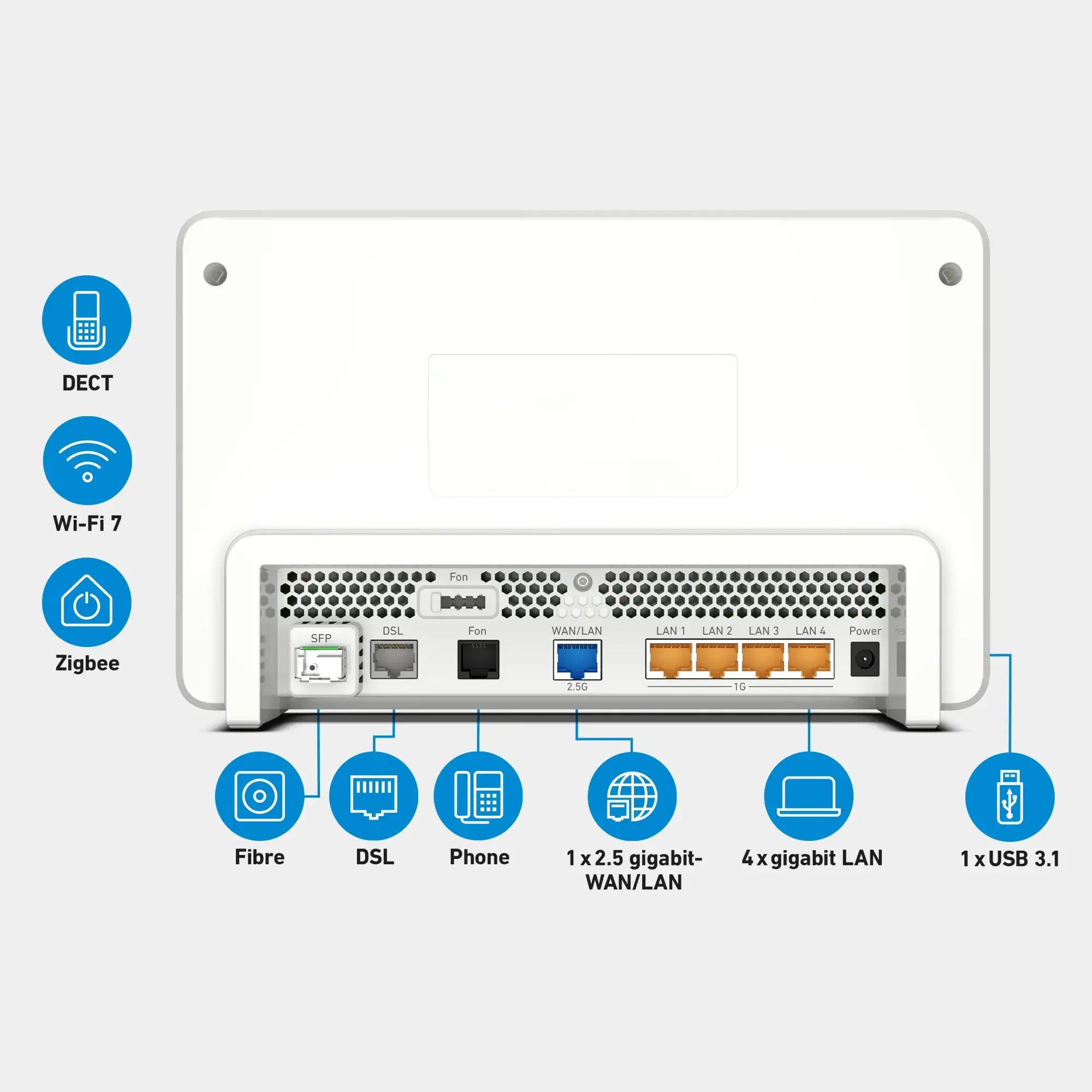 DECT

Wi-Fi 7

Zigbee

Fon

SFP

DSL

Fon

WAN/LAN

2.5G

LAN 1

LAN 2

LAN 3

LAN 4

1G

Power

Fibre

DSL

Phone

1 x 2.5 gigabit-WAN/LAN

4 x gigabit LAN

1 x USB 3.1