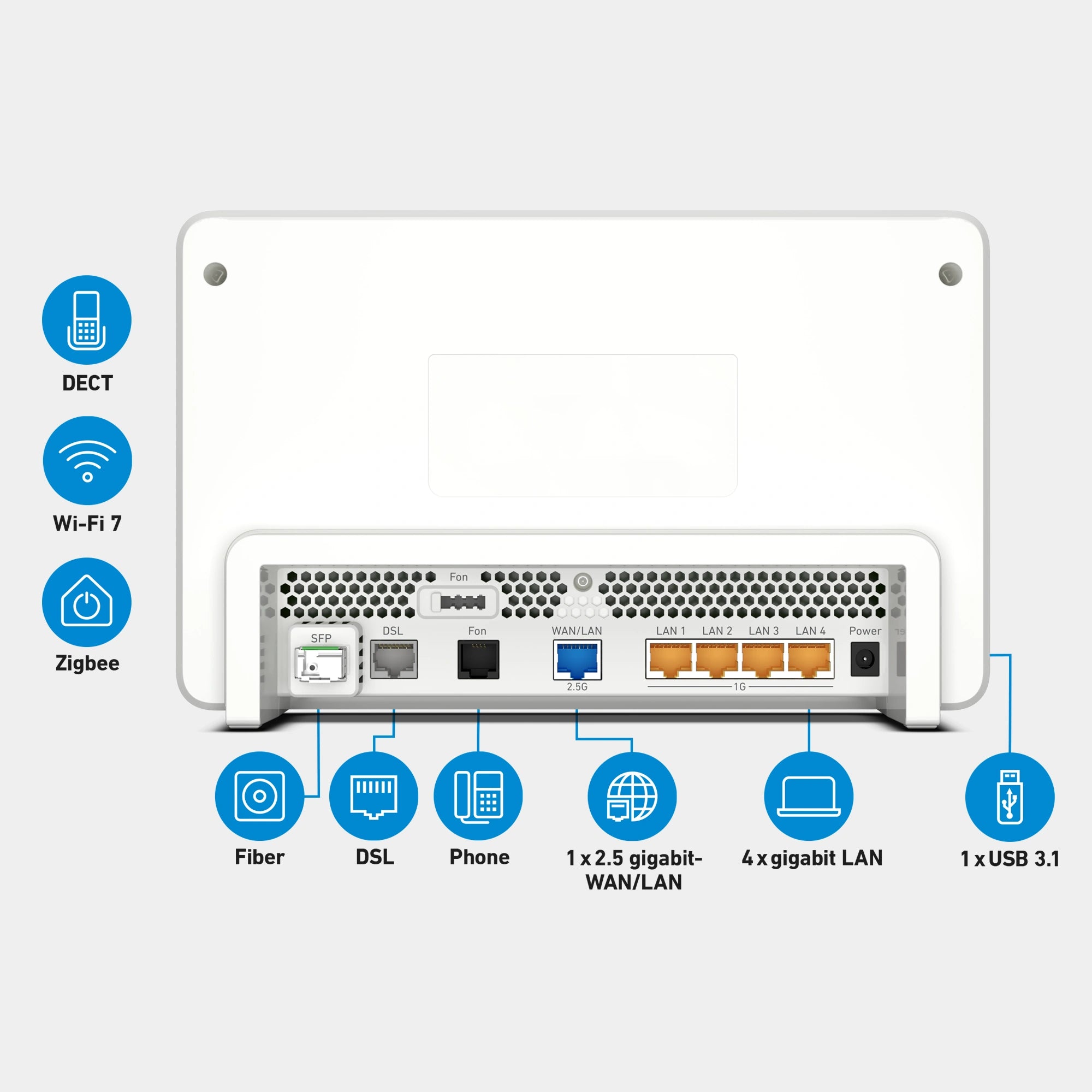 DECT

Wi-Fi 7

Zigbee

Fon

SFP

DSL

Fon

WAN/LAN

2.5G

LAN 1 LAN 2 LAN 3 LAN 4

1G

Power

Fiber

DSL

Phone

1 x 2.5 gigabit-WAN/LAN

4 x gigabit LAN

1 x USB 3.1