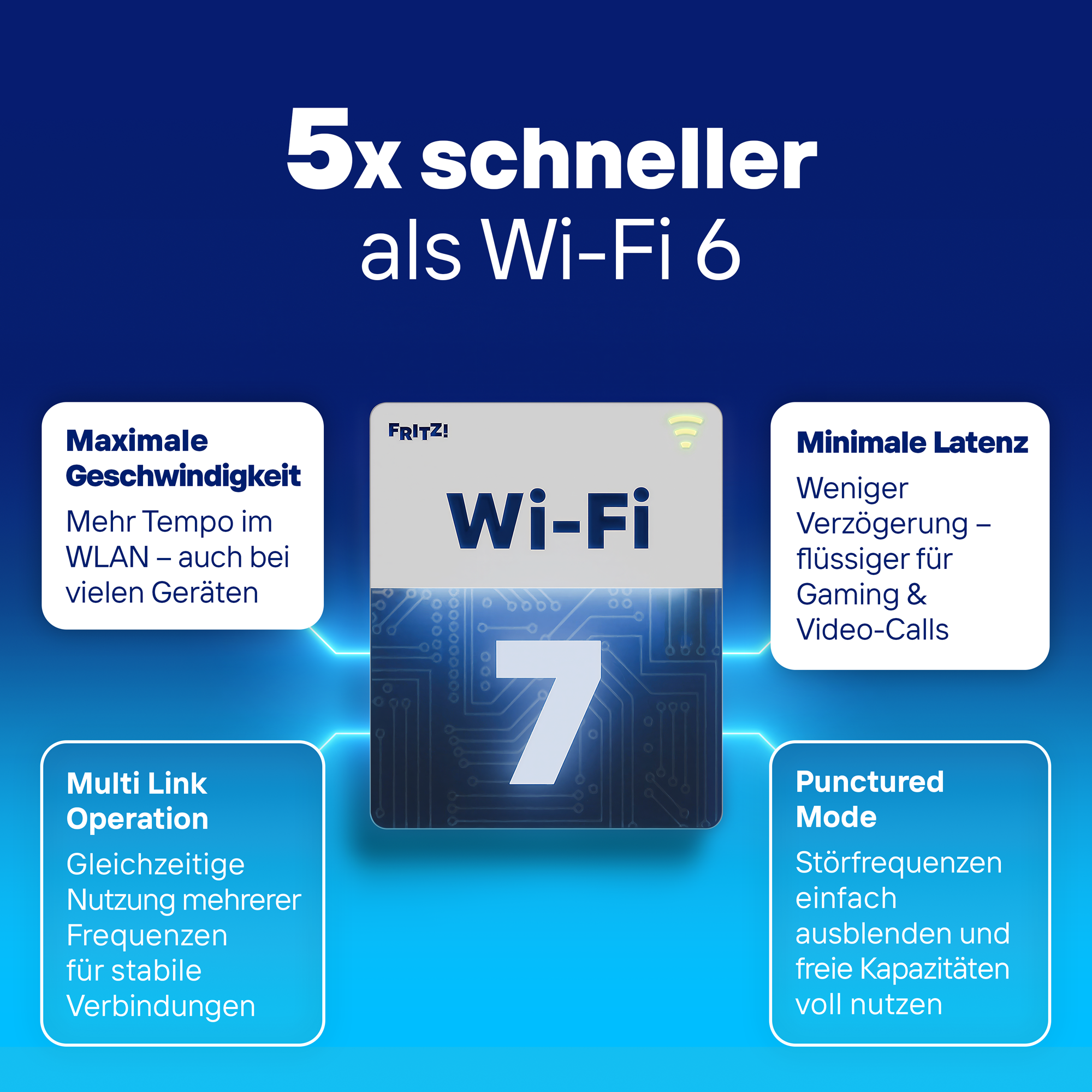 5x schneller
als Wi-Fi 6

Maximale Geschwindigkeit
Mehr Tempo im WLAN – auch bei vielen Geräten

FRITZ!
Wi-Fi
7

Minimale Latenz
Weniger Verzögerung – flüssiger für Gaming & Video-Calls

Multi Link Operation
Gleichzeitige Nutzung mehrerer Frequenzen für stabile Verbindungen

Punctured Mode
Störfrequenzen einfach ausblenden und freie Kapazitäten voll nutzen